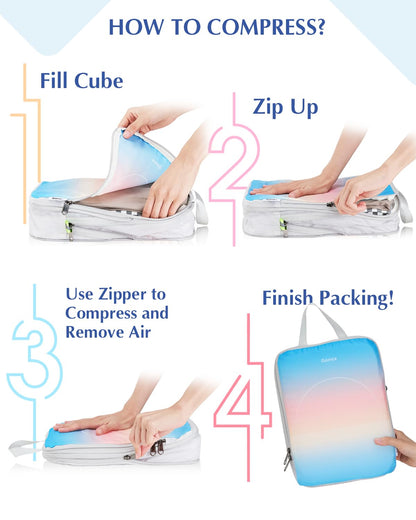 HOW TO COMPRESS?

1 Fill Cube

2 Zip Up

3 Use Zipper to Compress and Remove Air

4 Finish Packing!