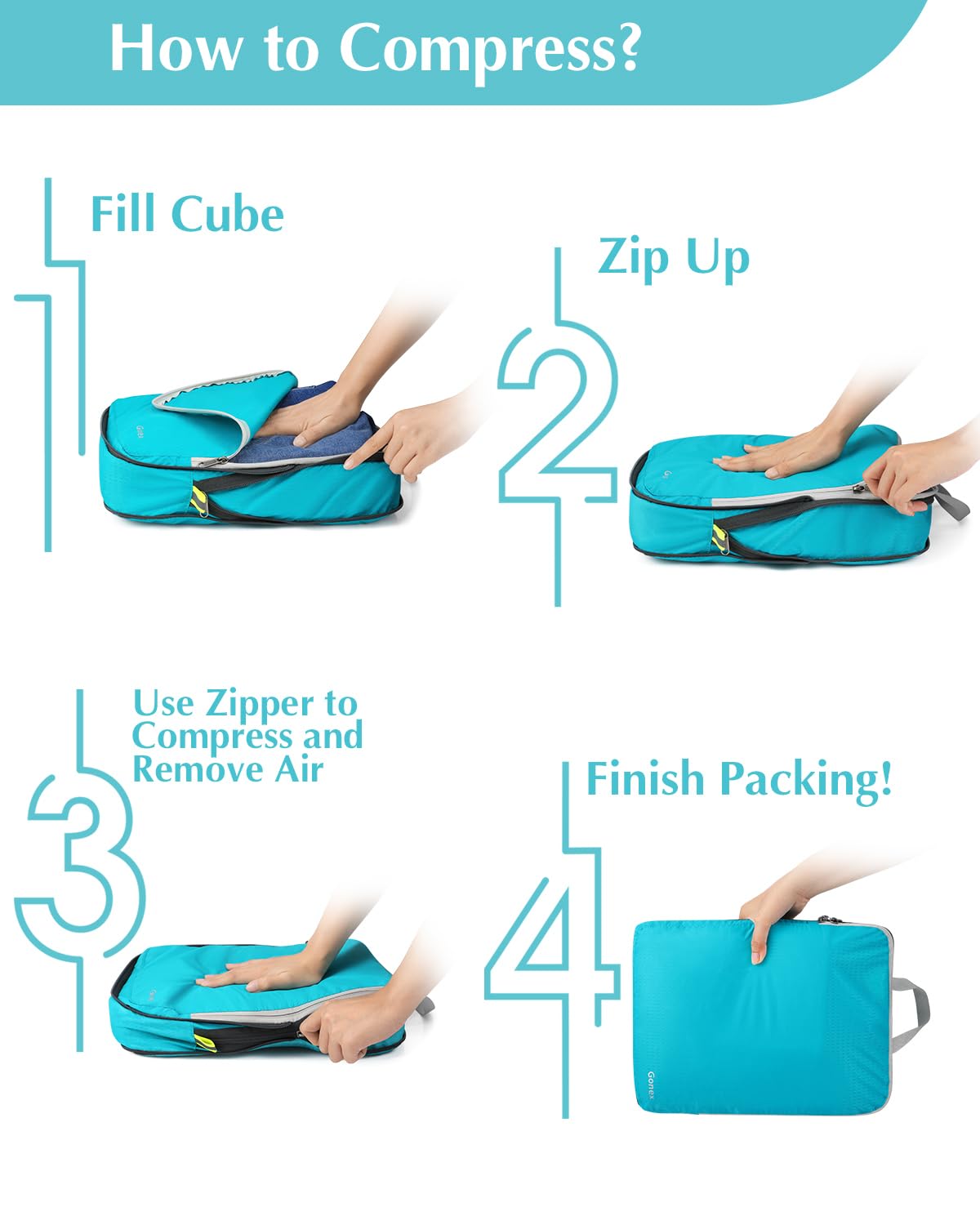 How to Compress?

1 Fill Cube

2 Zip Up

3 Use Zipper to Compress and Remove Air

4 Finish Packing!

Gonex