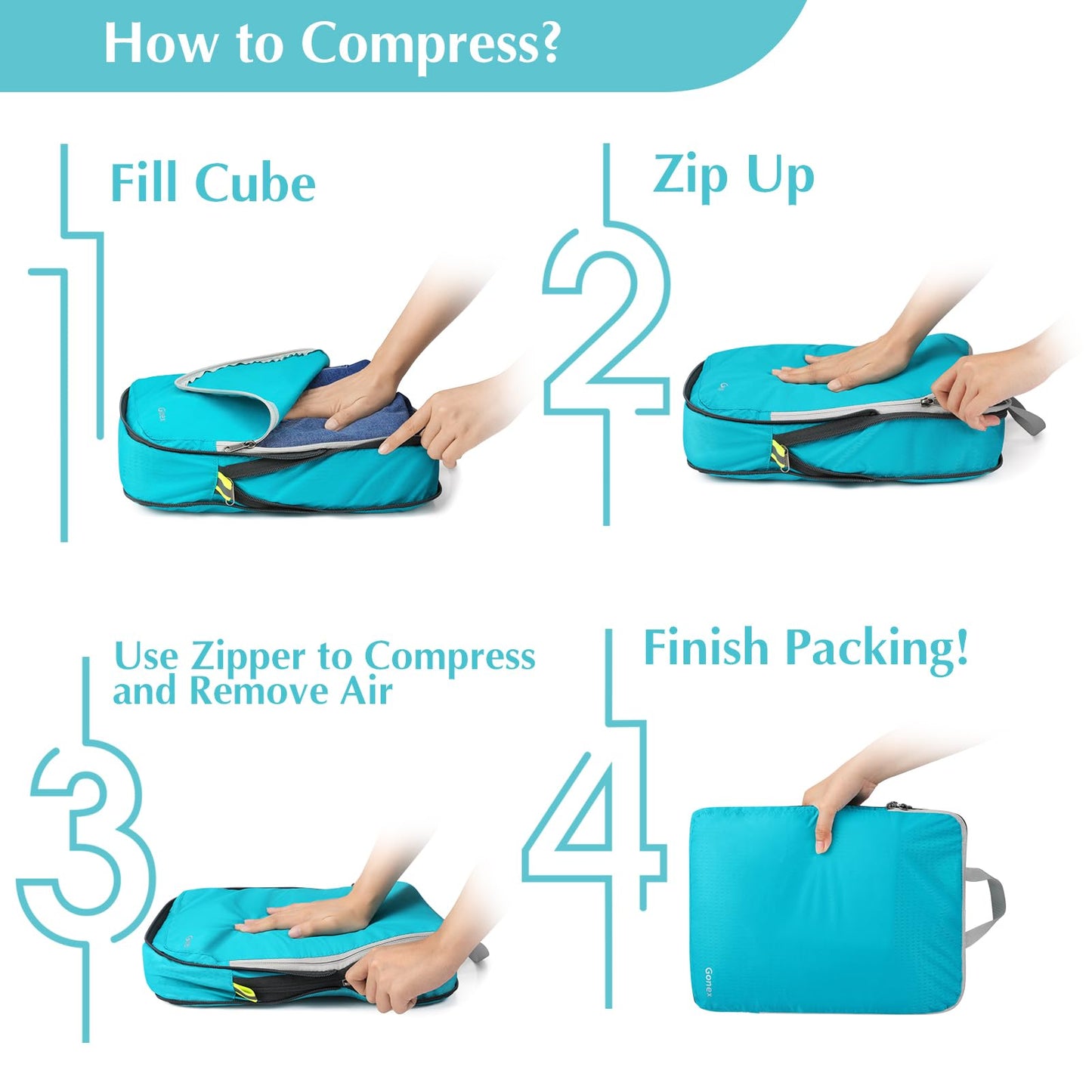 How to Compress?

1 Fill Cube

Gonex

2 Zip Up

3 Use Zipper to Compress and Remove Air

4 Finish Packing!

Gonex